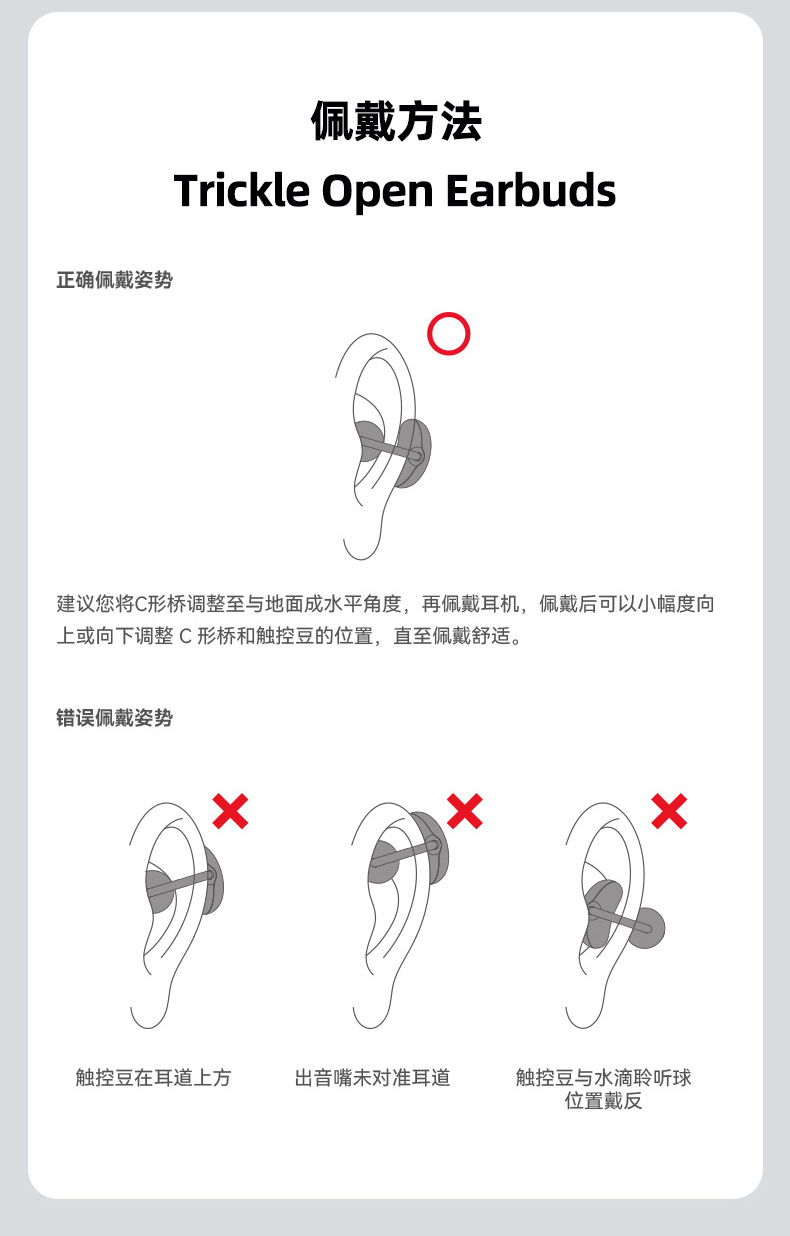 佩戴方法
Trickle Open Earbuds

正确佩戴姿势

建议您将C形桥调整至与地面成水平角度，再佩戴耳机，佩戴后可以小幅度向上或向下调整 C 形桥和触控豆的位置，直至佩戴舒适。

错误佩戴姿势

触控豆在耳道上方

出音嘴未对准耳道

触控豆与水滴聆听球位置戴反