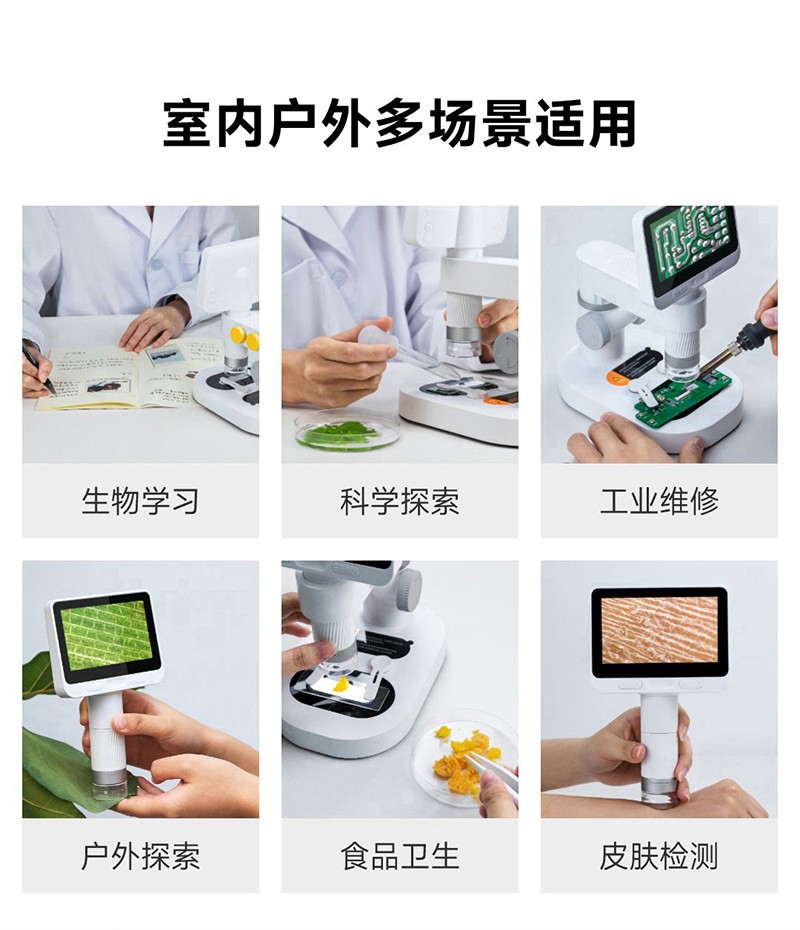 室内户外多场景适用

生物学习

科学探索

工业维修

户外探索

食品卫生

皮肤检测