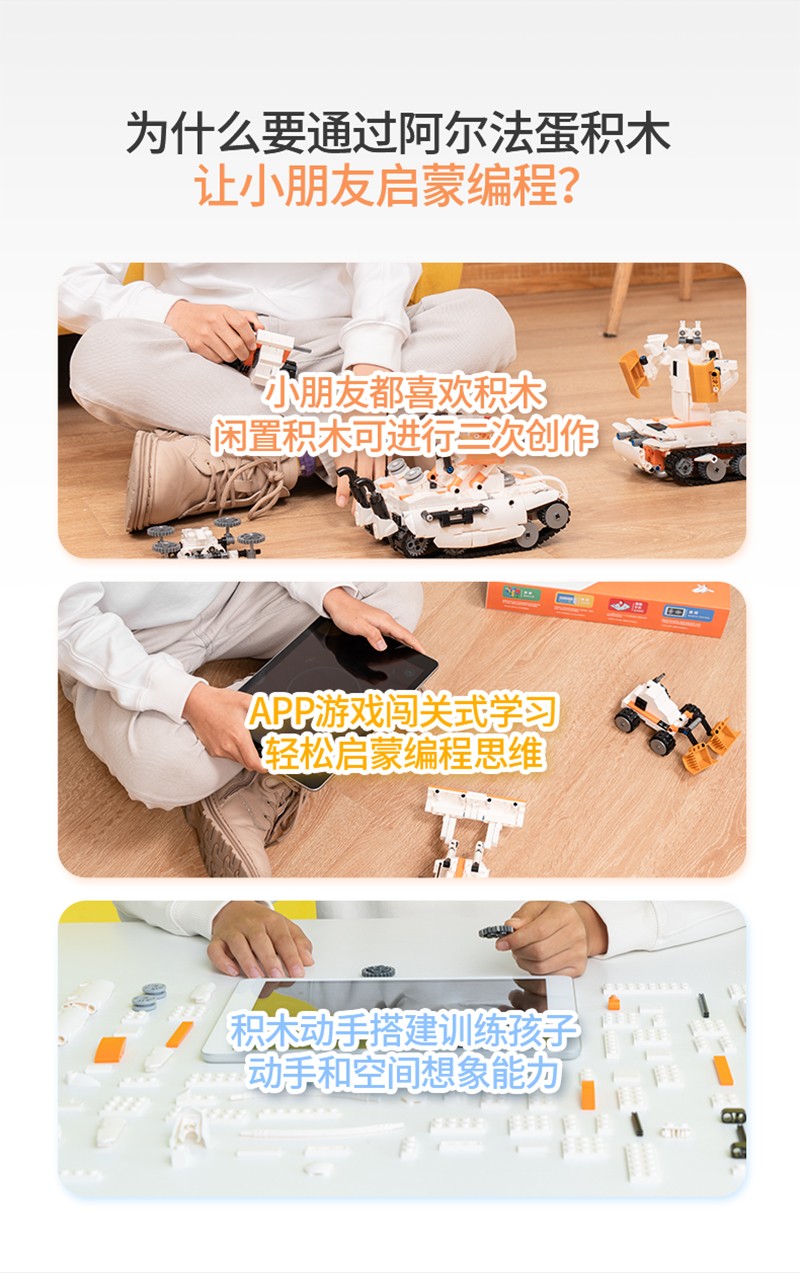 为什么要通过阿尔法蛋积木
让小朋友启蒙编程？

小朋友都喜欢积木
闲置积木可进行二次创作

APP游戏闯关式学习
轻松启蒙编程思维

积木动手搭建训练孩子
动手和空间想象能力