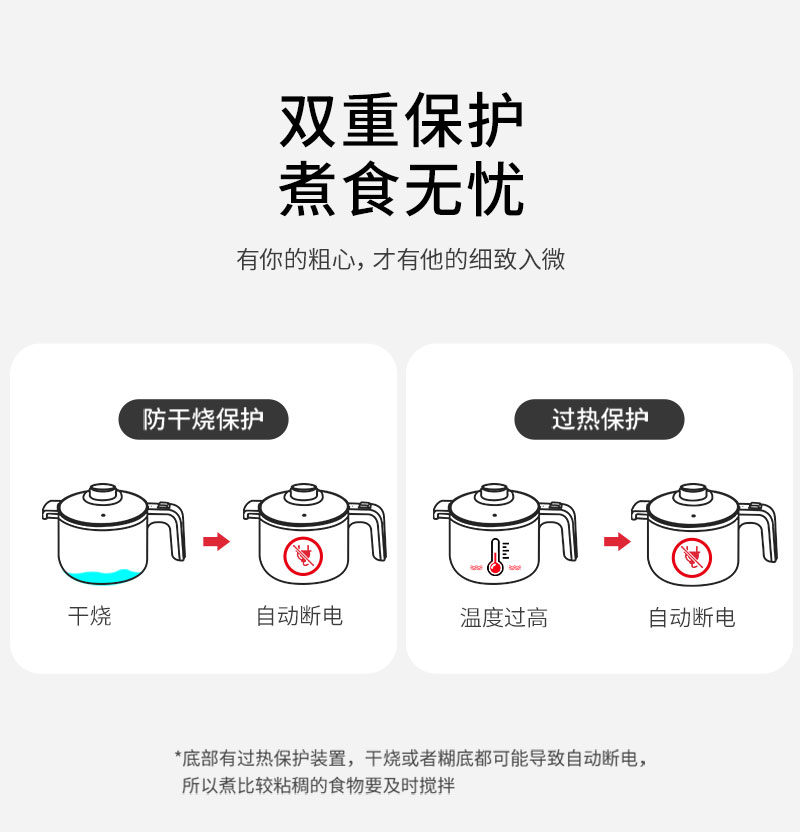 双重保护
煮食无忧

有你的粗心，才有他的细致入微

防干烧保护

干烧

自动断电

过热保护

温度过高

自动断电

*底部有过热保护装置，干烧或者糊底都可能导致自动断电，所以煮比较粘稠的食物要及时搅拌